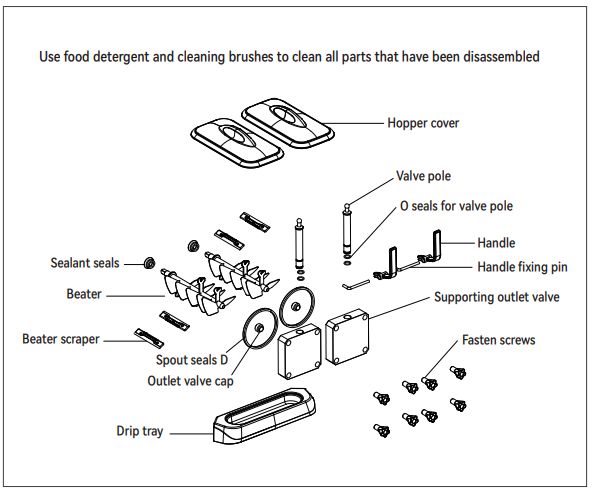 Use food detergent and cleaning brushes to clean all parts that have been disassembled

Hopper cover
Valve pole
O seals for valve pole
Handle
Handle fixing pin
Sealant seals
Beater
Supporting outlet valve
Beater scraper
Fasten screws
Spout seals D
Outlet valve cap
Drip tray