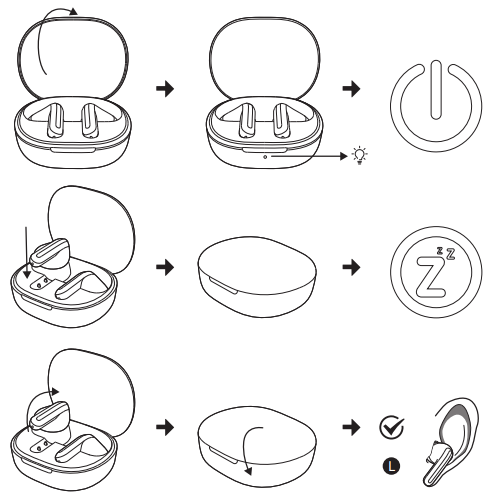 Z
z
z
L